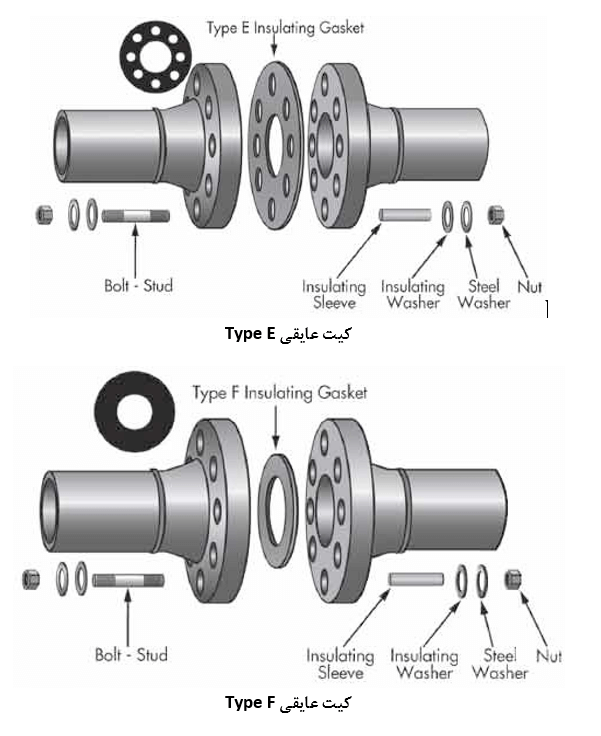 Type E Insulating Gasket

Bolt - Stud

Insulating Sleeve

Insulating Washer

Steel Washer

Nut

کیت عایقی Type E

Type F Insulating Gasket

Bolt - Stud

Insulating Sleeve

Insulating Washer

Steel Washer

Nut

کیت عایقی Type F